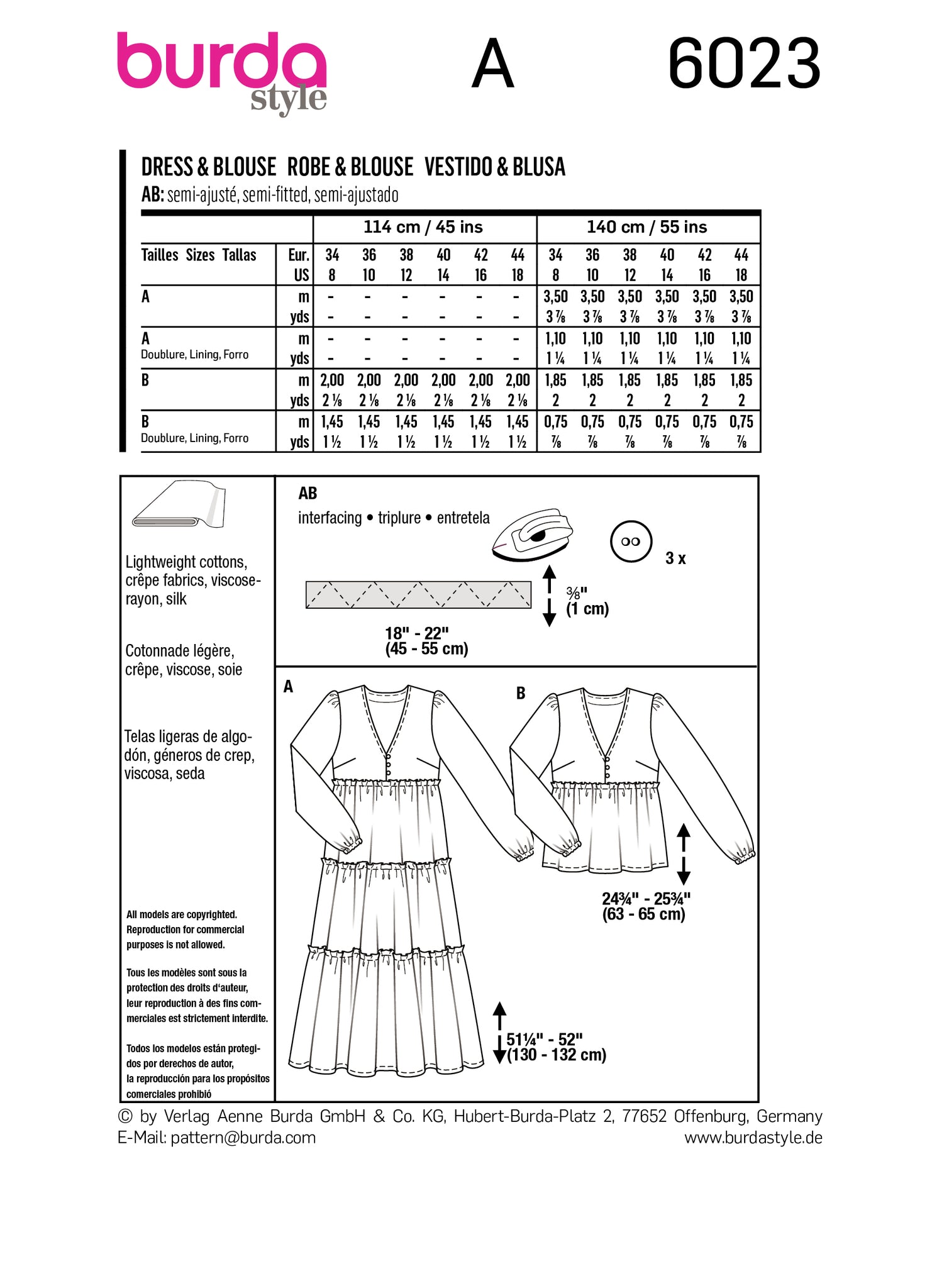 burda style A 6023

DRESS & BLOUSE ROBE & BLOUSE VESTIDO & BLUSA
AB: semi-ajusté, semi-fitted, semi-ajustado

| | | 114 cm / 45 ins | | | | | | 140 cm / 55 ins | | | | | |
|---|---|---|---|---|---|---|---|---|---|---|---|---|---|
| Tailles Sizes Tallas | Eur. | 34 | 36 | 38 | 40 | 42 | 44 | 34 | 36 | 38 | 40 | 42 | 44 |
| | US | 8 | 10 | 12 | 14 | 16 | 18 | 8 | 10 | 12 | 14 | 16 | 18 |
| A | m | - | - | - | - | - | - | 3,50 | 3,50 | 3,50 | 3,50 | 3,50 | 3,50 |
| | yds | - | - | - | - | - | - | 3 ⅞ | 3 ⅞ | 3 ⅞ | 3 ⅞ | 3 ⅞ | 3 ⅞ |
| A Doublure, Lining, Forro | m | - | - | - | - | - | - | 1,10 | 1,10 | 1,10 | 1,10 | 1,10 | 1,10 |
| | yds | - | - | - | - | - | - | 1 ¼ | 1 ¼ | 1 ¼ | 1 ¼ | 1 ¼ | 1 ¼ |
| B | m | 2,00 | 2,00 | 2,00 | 2,00 | 2,00 | 2,00 | 1,85 | 1,85 | 1,85 | 1,85 | 1,85 | 1,85 |
| | yds | 2 ⅛ | 2 ⅛ | 2 ⅛ | 2 ⅛ | 2 ⅛ | 2 ⅛ | 2 | 2 | 2 | 2 | 2 | 2 |
| B Doublure, Lining, Forro | m | 1,45 | 1,45 | 1,45 | 1,45 | 1,45 | 1,45 | 0,75 | 0,75 | 0,75 | 0,75 | 0,75 | 0,75 |
| | yds | 1 ½ | 1 ½ | 1 ½ | 1 ½ | 1 ½ | 1 ½ | ⅞ | ⅞ | ⅞ | ⅞ | ⅞ | ⅞ |

Lightweight cottons, crêpe fabrics, viscose-rayon, silk

Cotonnade légère, crêpe, viscose, soie

Telas ligeras de algodón, géneros de crep, viscosa, seda

All models are copyrighted. Reproduction for commercial purposes is not allowed.

Tous les modèles sont sous la protection des droits d'auteur, leur reproduction à des fins commerciales est strictement interdite.

Todos los modelos están protegidos por derechos de autor, la reproducción para los propósitos comerciales prohibió

AB
interfacing • triplure • entretela

3 x

⅜" (1 cm)

18" - 22" (45 - 55 cm)

A

B

24¾" - 25¾" (63 - 65 cm)

51¼" - 52" (130 - 132 cm)

© by Verlag Aenne Burda GmbH & Co. KG, Hubert-Burda-Platz 2, 77652 Offenburg, Germany
E-Mail: pattern@burda.com www.burdastyle.de